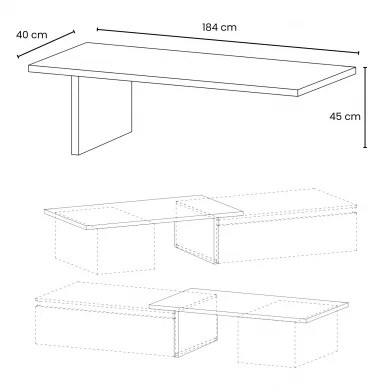 40 cm
184 cm
45 cm