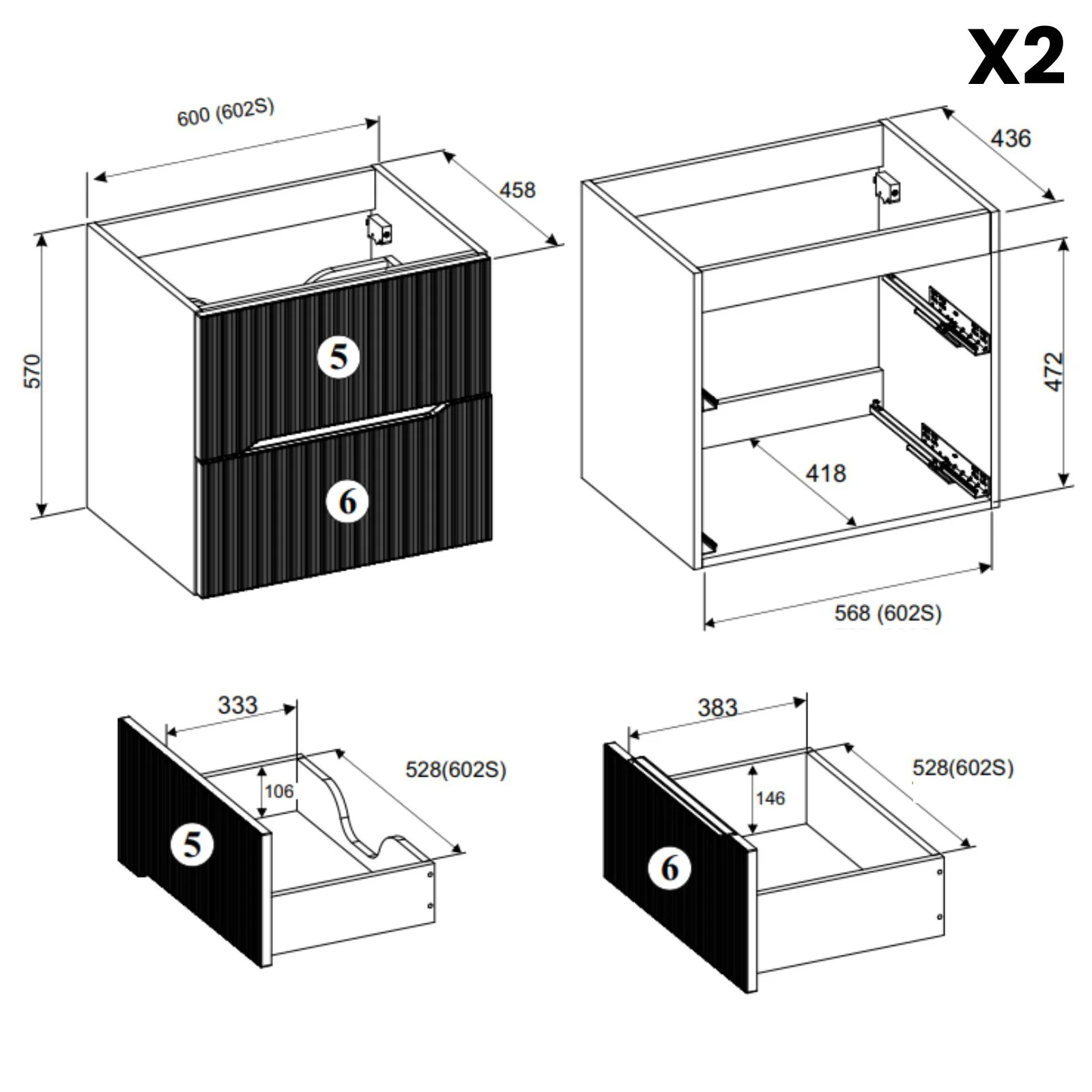 X2

600 (602S)

458

570

5

6

436

472

418

568 (602S)

333

106

528(602S)

5

383

146

528(602S)

6