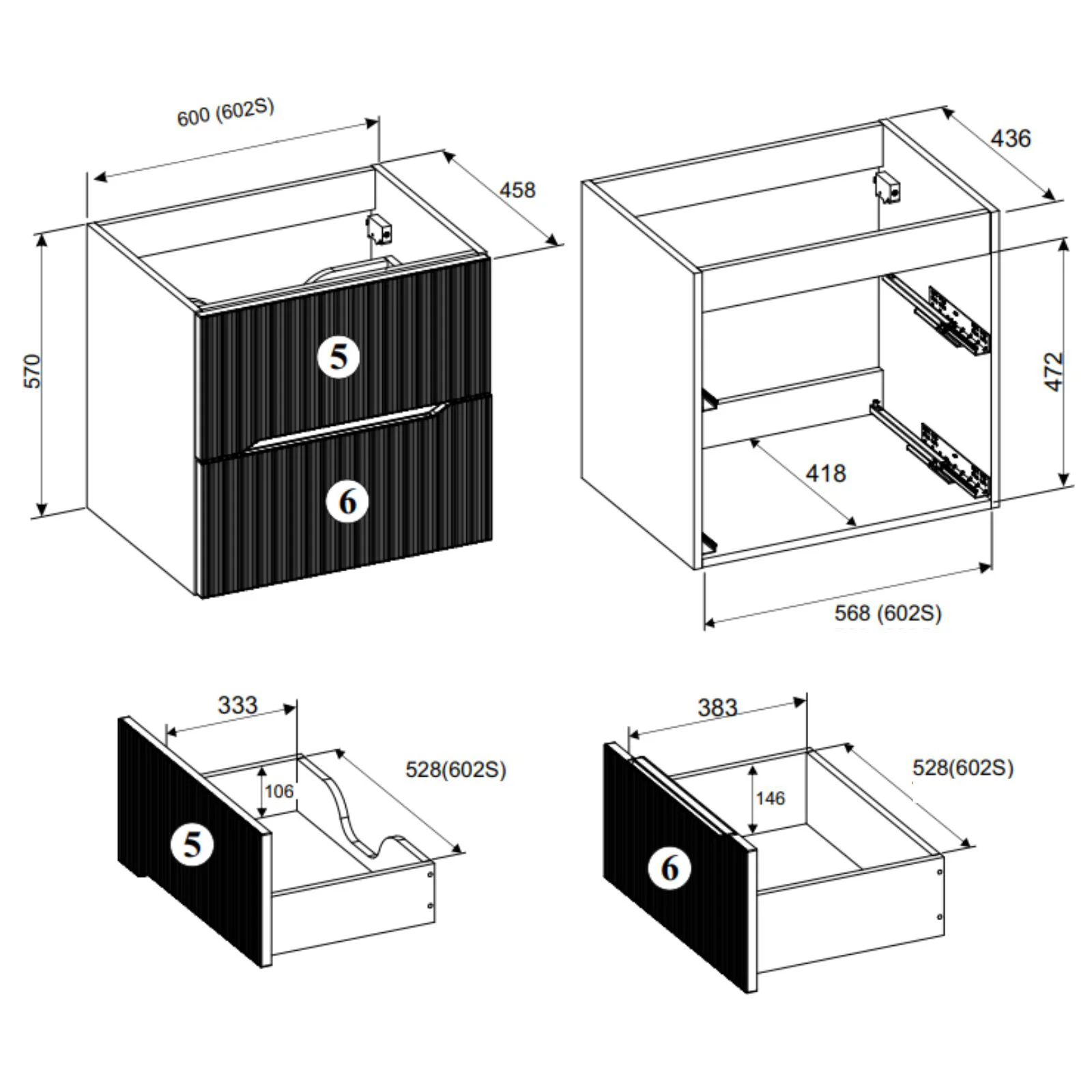 600 (602S)
458
570
5
6
436
472
418
568 (602S)
333
106
528(602S)
5
383
146
528(602S)
6