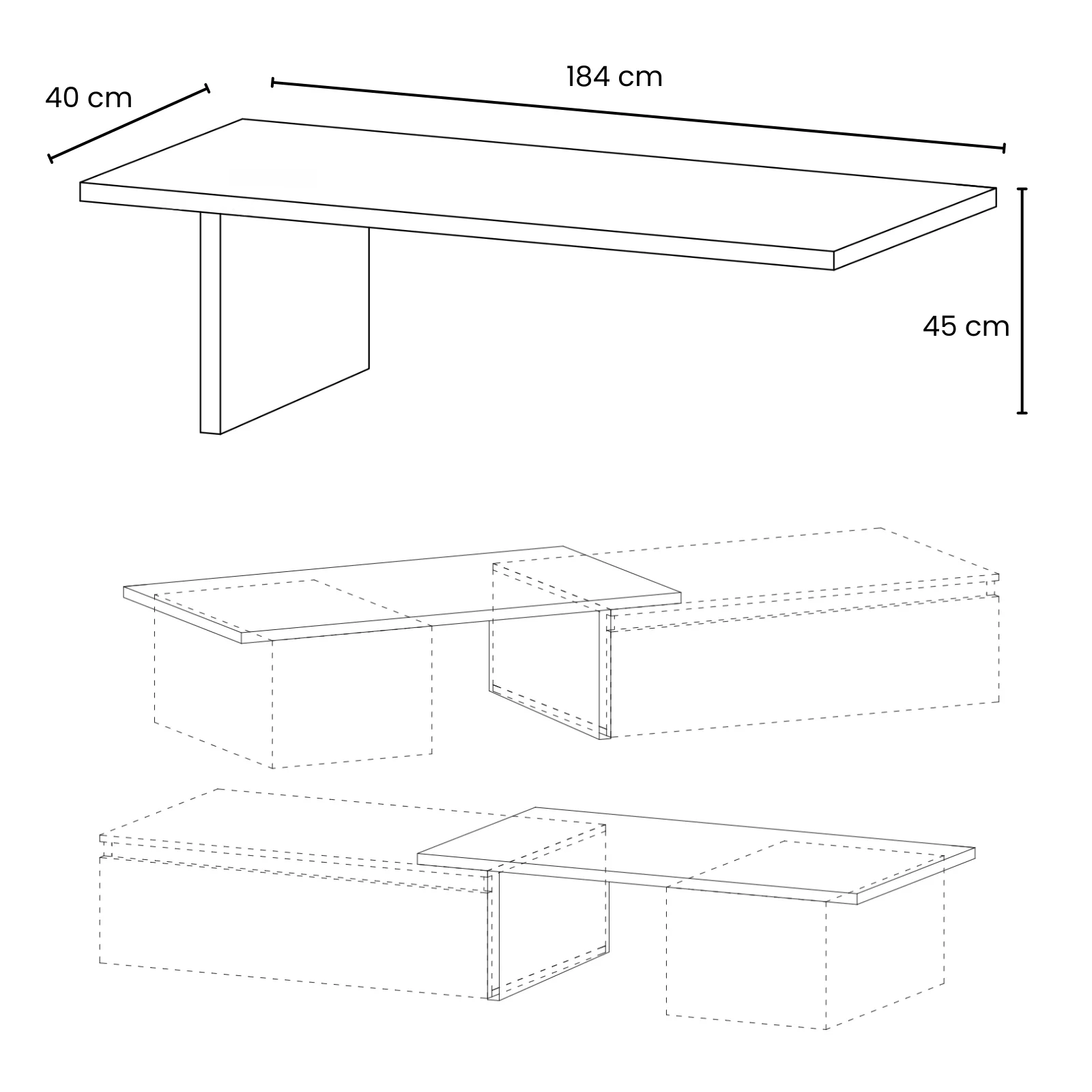 40 cm

184 cm

45 cm